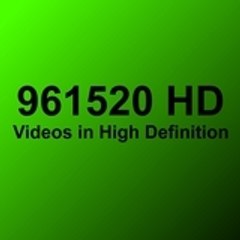 961520 HD
Videos in High Definition