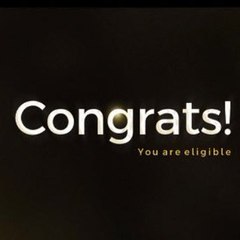 Congrats!
You are eligible