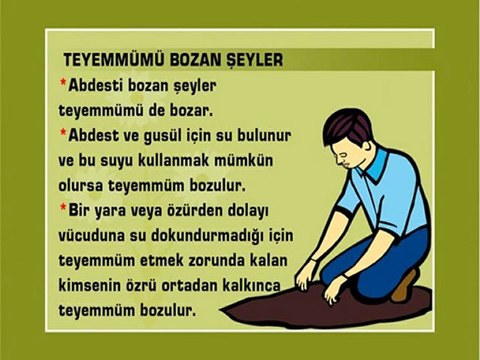 TEYEMMÜMÜ BOZAN ŞEYLER

*Abdesti bozan şeyler teyemmümü de bozar.

*Abdest ve gusül için su bulunur ve bu suyu kullanmak mümkün olursa teyemmüm bozulur.

*Bir yara veya özürden dolayı vücuduna su dokundurmadığı için teyemmüm etmek zorunda kalan kimsenin özrü ortadan kalkınca teyemmüm bozulur.