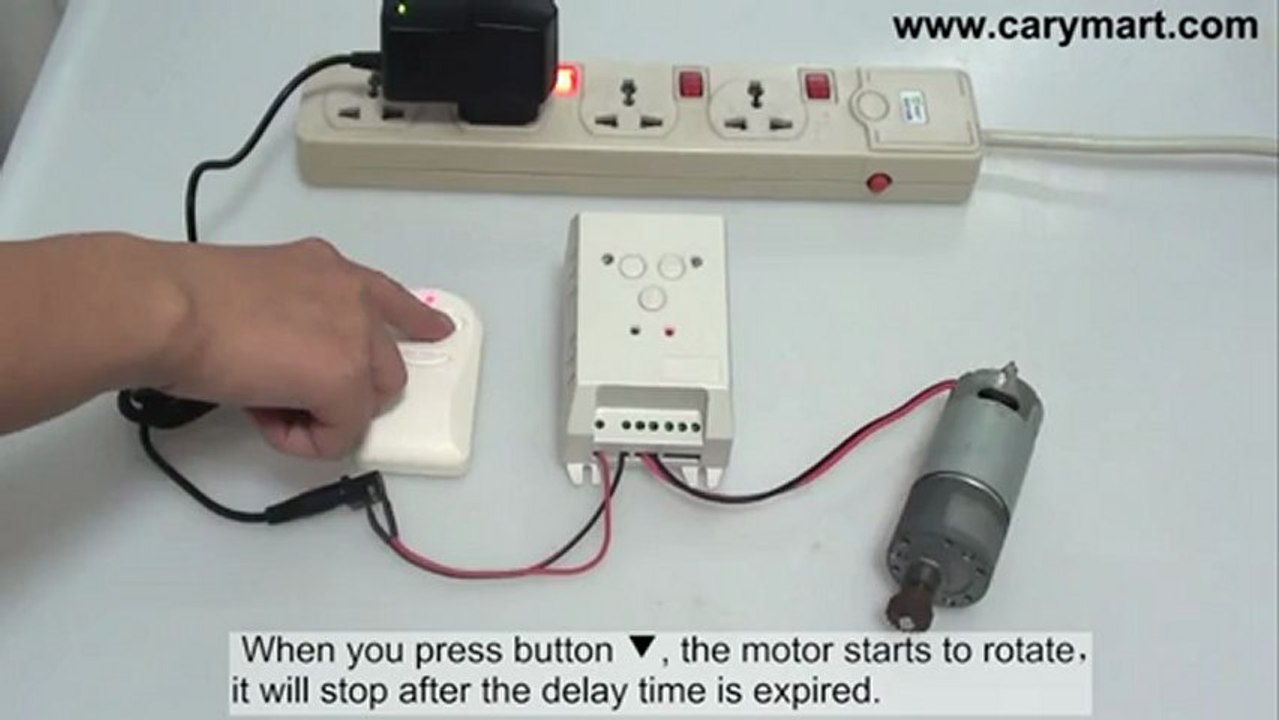 www.carymart.com

When you press button ▼, the motor starts to rotate, it will stop after the delay time is expired.