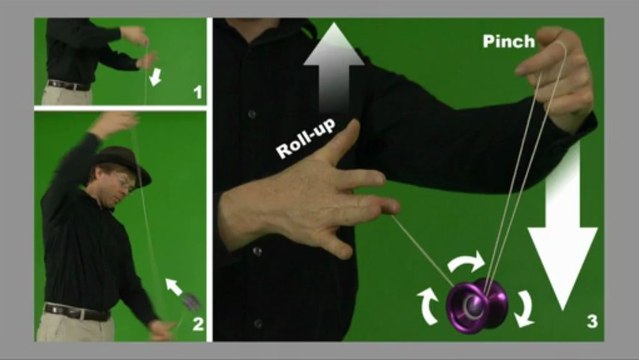 1

2

Roll-up

Pinch

3