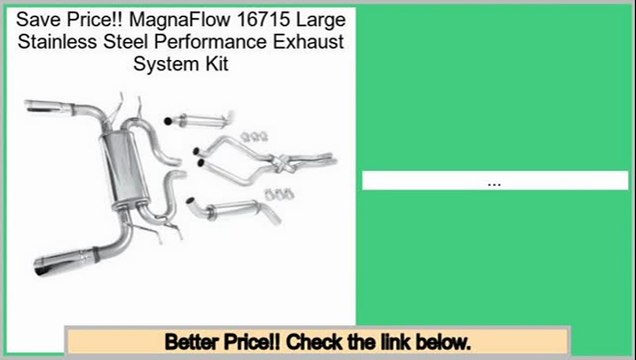 Save Price!! MagnaFlow 16715 Large Stainless Steel Performance Exhaust System Kit

...

Better Price!! Check the link below.