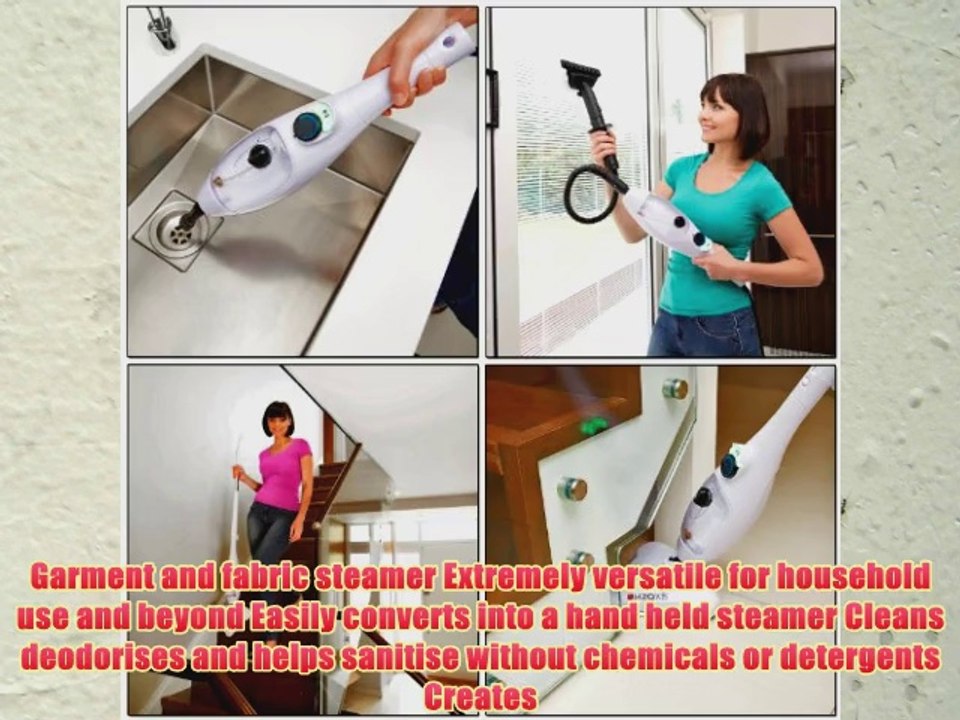 Garment and fabric steamer Extremely versatile for household use and beyond Easily converts into a hand held steamer Cleans deodorises and helps sanitise without chemicals or detergents Creates