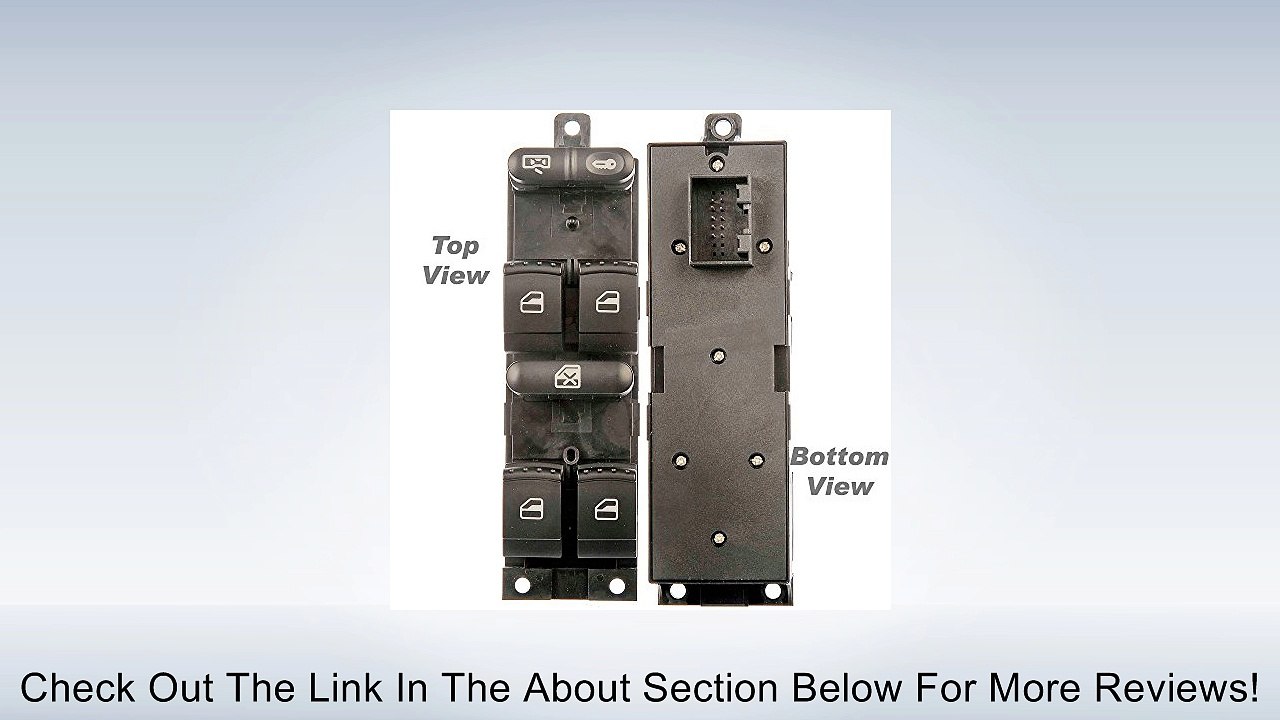 Top View

Bottom View

Check Out The Link In The About Section Below For More Reviews!