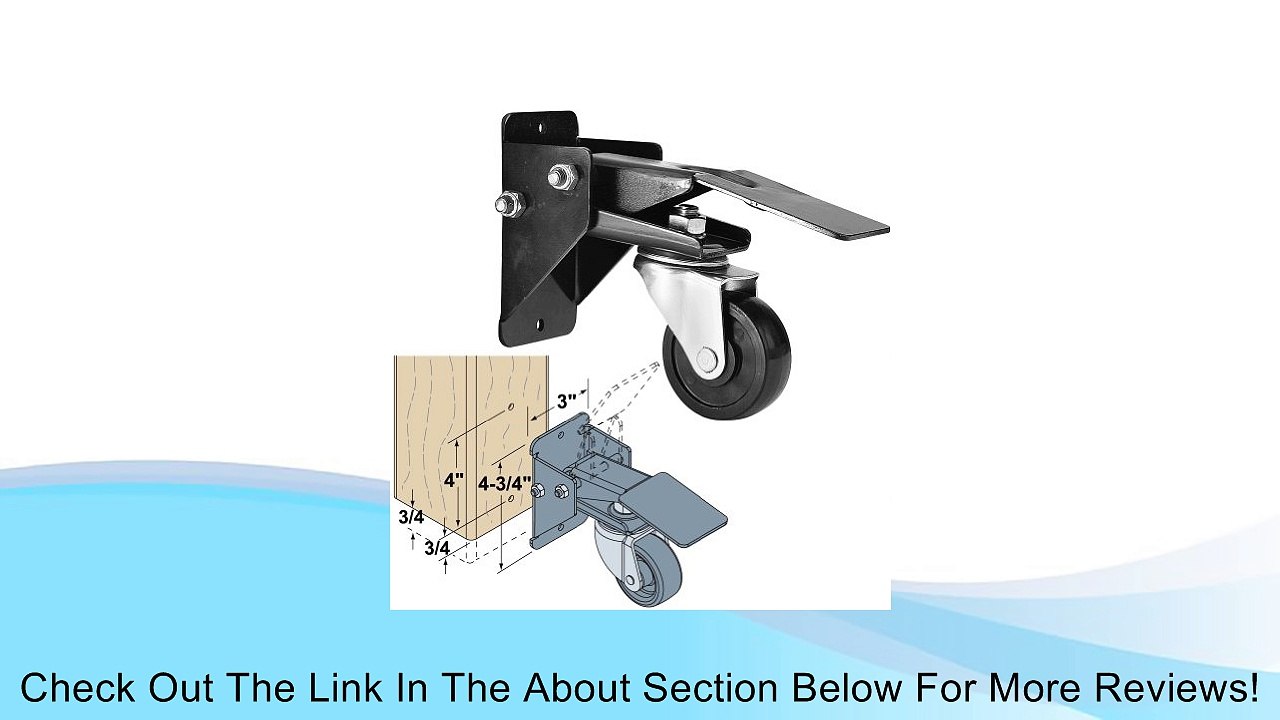 3"
4"
4-3/4"
3/4
3/4

Check Out The Link In The About Section Below For More Reviews!