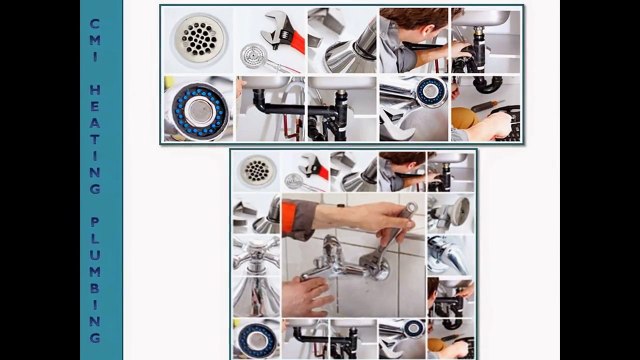 CMI HEATING PLUMBING