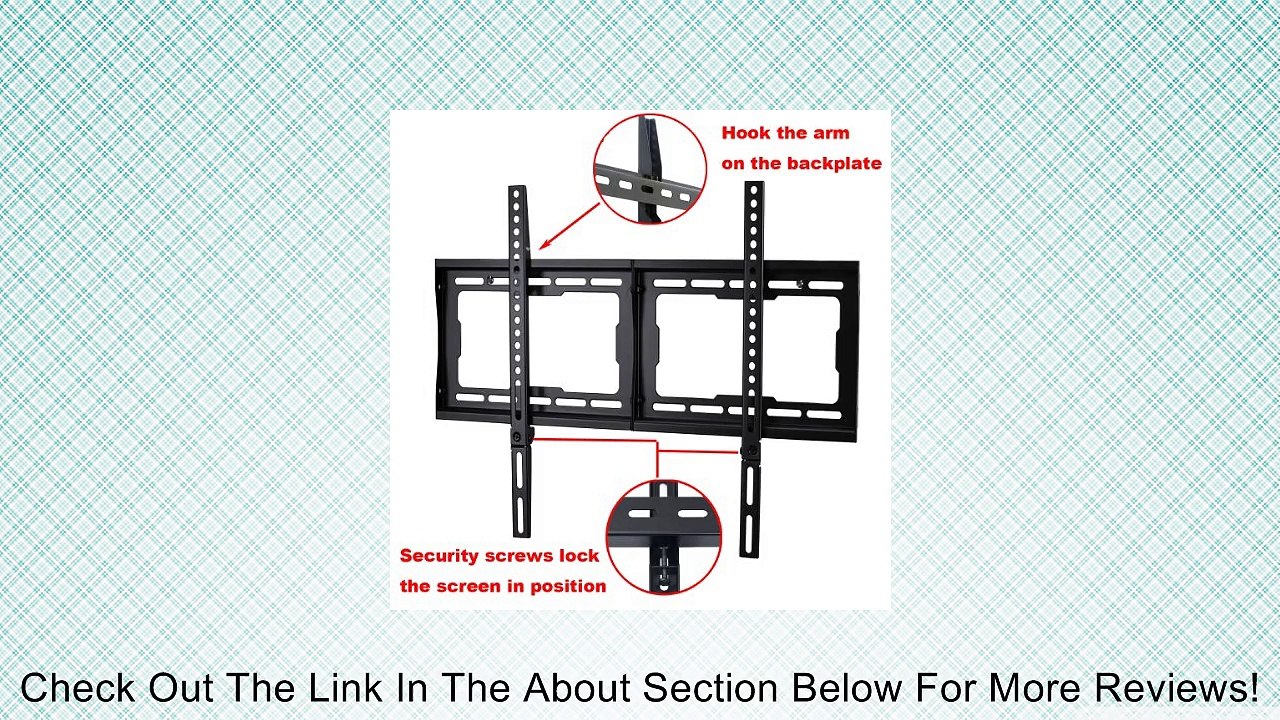 Hook the arm on the backplate

Security screws lock the screen in position

Check Out The Link In The About Section Below For More Reviews!