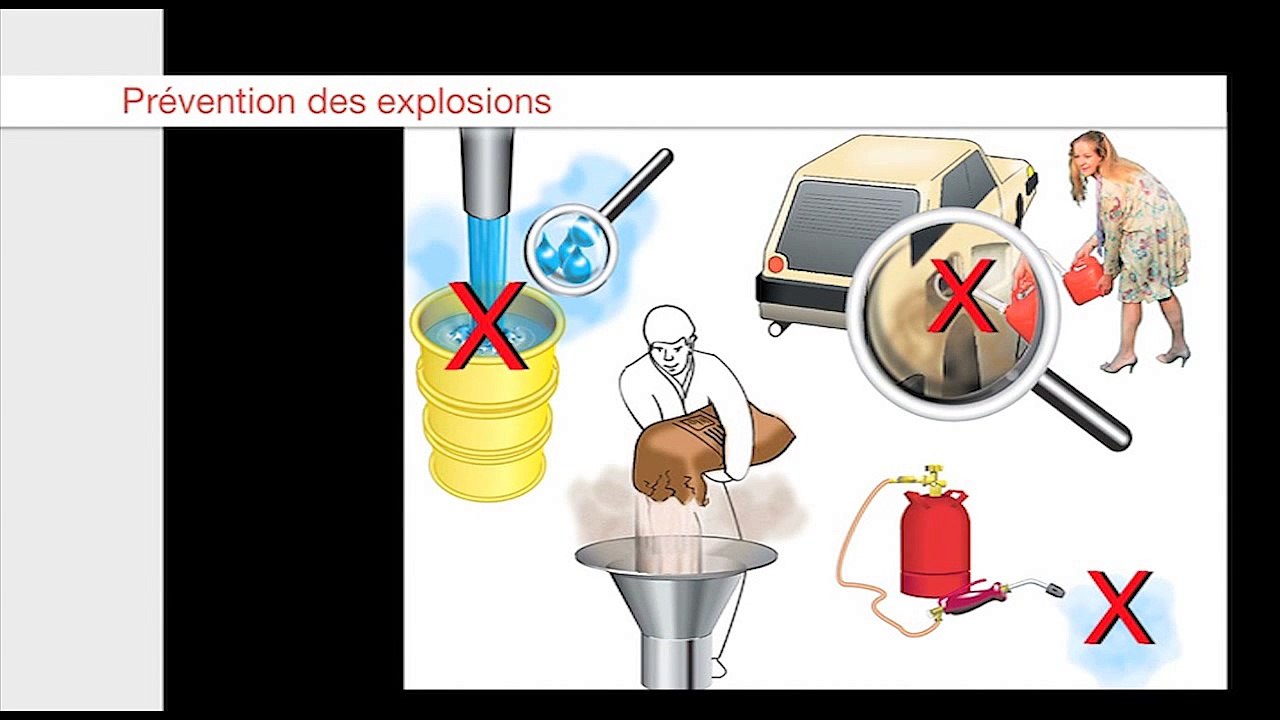 Prévention des explosions