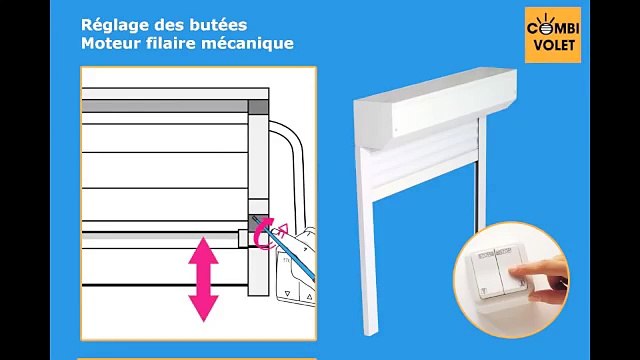 Réglage des butées
Moteur filaire mécanique

COMBI VOLET