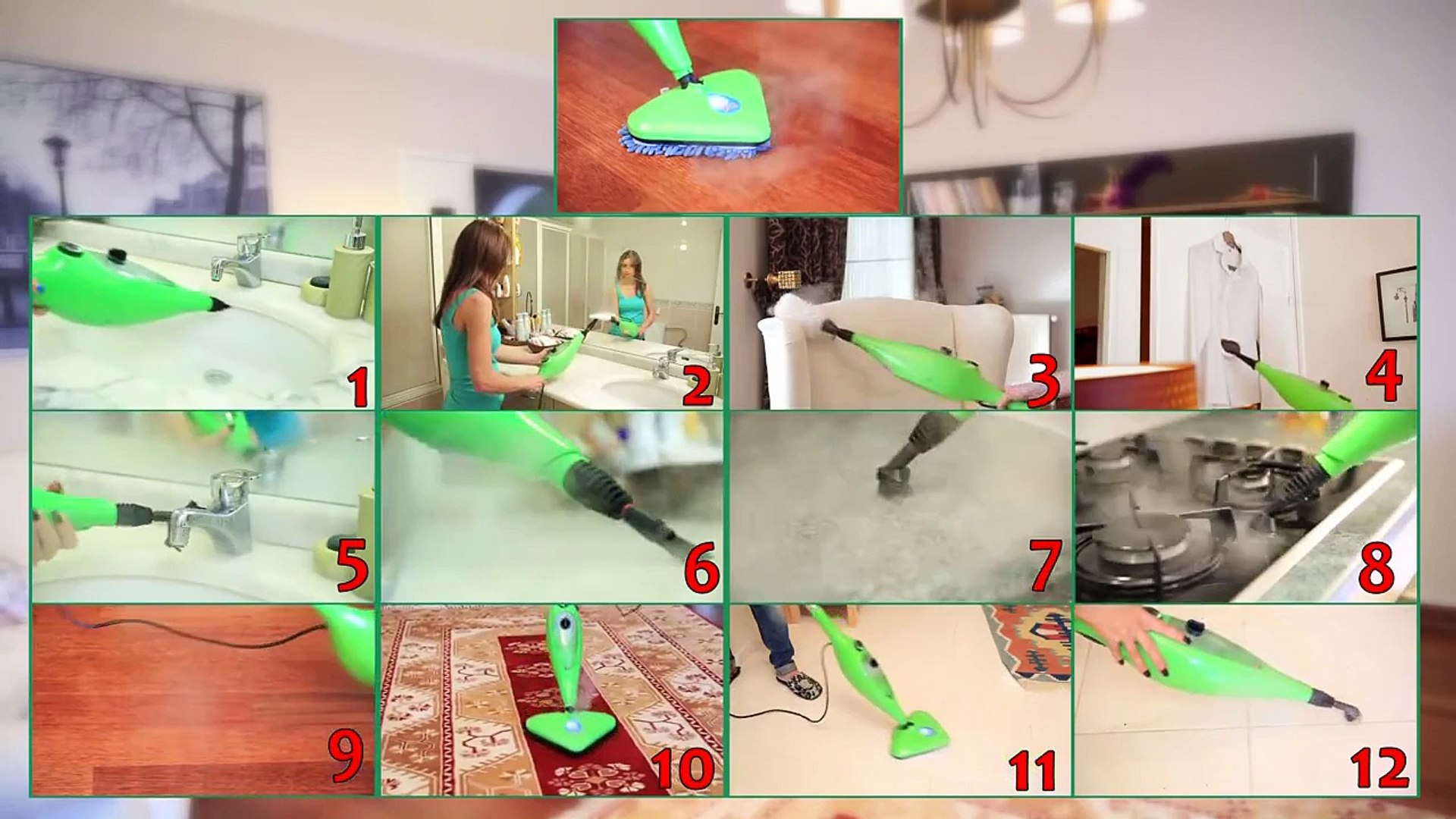 1
2
3
4
5
6
7
8
9
10
11
12