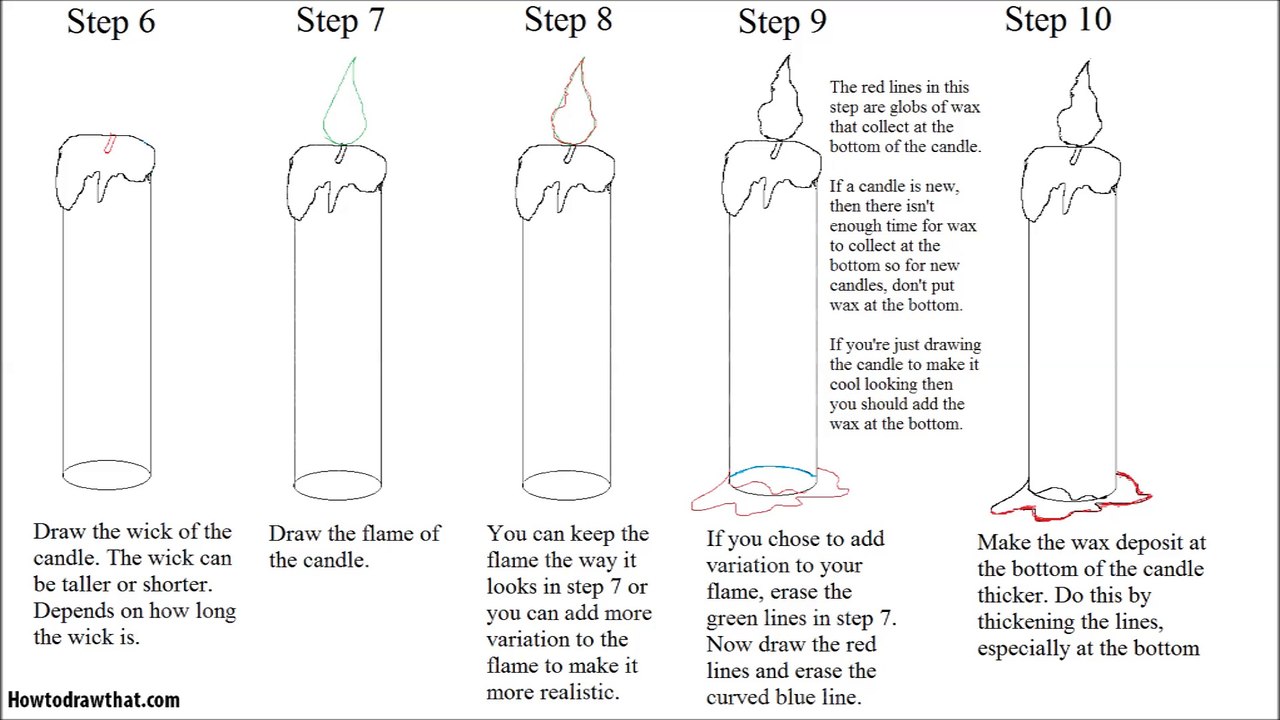 Step 6

Draw the wick of the candle. The wick can be taller or shorter. Depends on how long the wick is.

Step 7

Draw the flame of the candle.

Step 8

You can keep the flame the way it looks in step 7 or you can add more variation to the flame to make it more realistic.

Step 9

The red lines in this step are globs of wax that collect at the bottom of the candle.

If a candle is new, then there isn't enough time for wax to collect at the bottom so for new candles, don't put wax at the bottom.

If you're just drawing the candle to make it cool looking then you should add the wax at the bottom.

If you chose to add variation to your flame, erase the green lines in step 7. Now draw the red lines and erase the curved blue line.

Step 10

Make the wax deposit at the bottom of the candle thicker. Do this by thickening the lines, especially at the bottom

Howtodrawthat.com