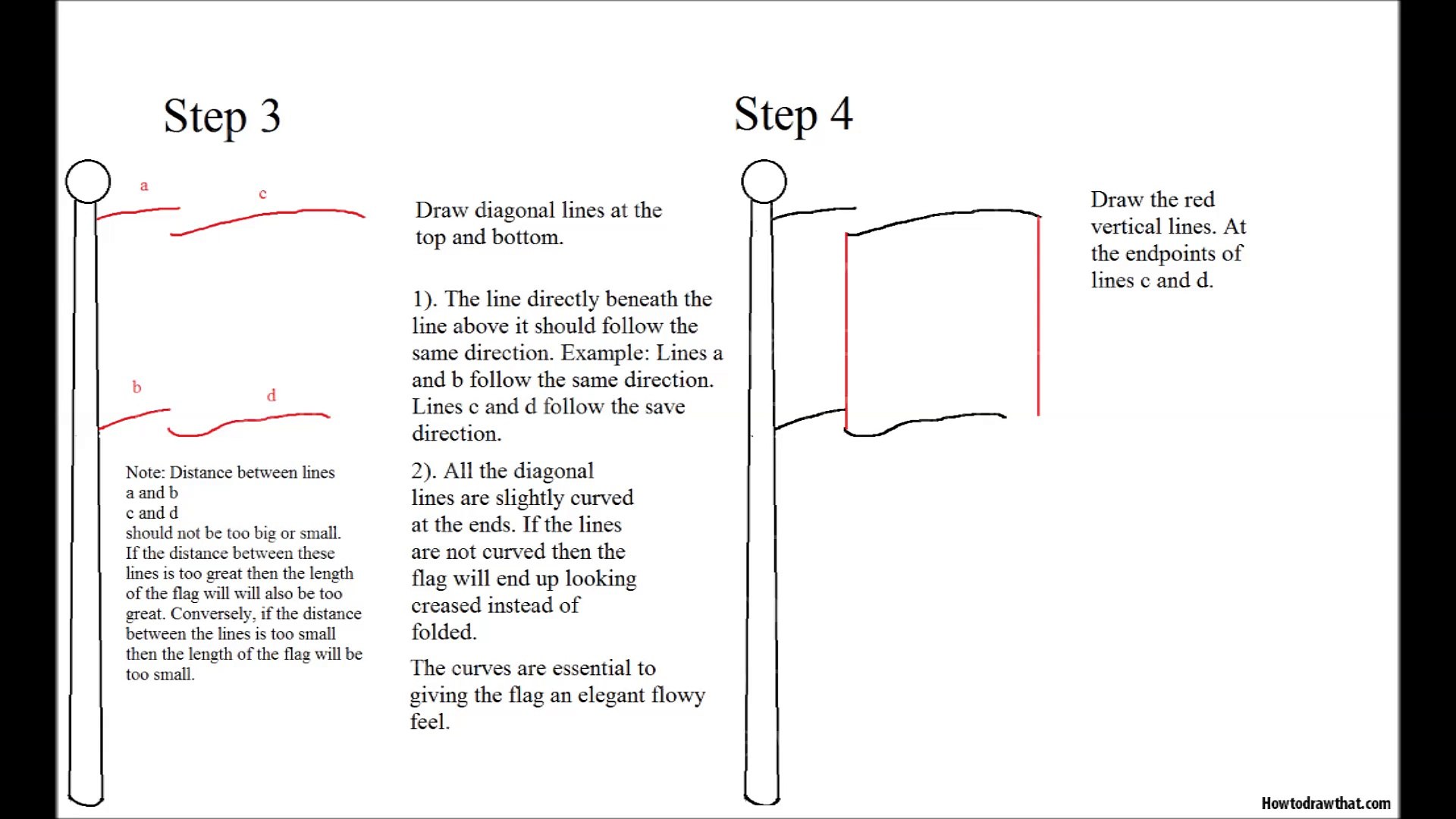 Step 3

a

c

b

d

Note: Distance between lines
a and b
c and d
should not be too big or small. If the distance between these lines is too great then the length of the flag will will also be too great. Conversely, if the distance between the lines is too small then the length of the flag will be too small.

Draw diagonal lines at the top and bottom.

1). The line directly beneath the line above it should follow the same direction. Example: Lines a and b follow the same direction. Lines c and d follow the save direction.

2). All the diagonal lines are slightly curved at the ends. If the lines are not curved then the flag will end up looking creased instead of folded.

The curves are essential to giving the flag an elegant flowy feel.

Step 4

Draw the red vertical lines. At the endpoints of lines c and d.

Howtodrawthat.com