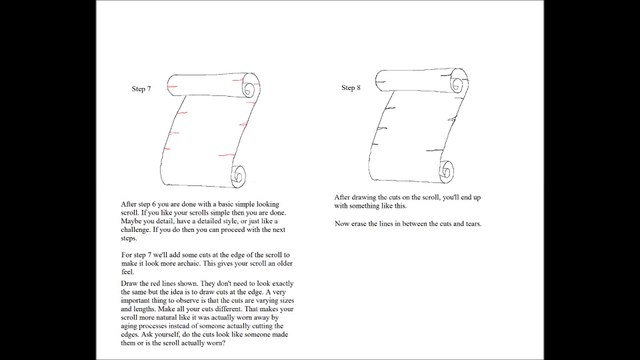 Step 7

After step 6 you are done with a basic simple looking scroll. If you like your scrolls simple then you are done. Maybe you detail, have a detailed style, or just like a challenge. If you do then you can proceed with the next steps.

For step 7 we'll add some cuts at the edge of the scroll to make it look more archaic. This gives your scroll an older feel.

Draw the red lines shown. They don't need to look exactly the same but the idea is to draw cuts at the edge. A very important thing to observe is that the cuts are varying sizes and lengths. Make all your cuts different. That makes your scroll more natural like it was actually worn away by aging processes instead of someone actually cutting the edges. Ask yourself, do the cuts look like someone made them or is the scroll actually worn?

Step 8

After drawing the cuts on the scroll, you'll end up with something like this.

Now erase the lines in between the cuts and tears.