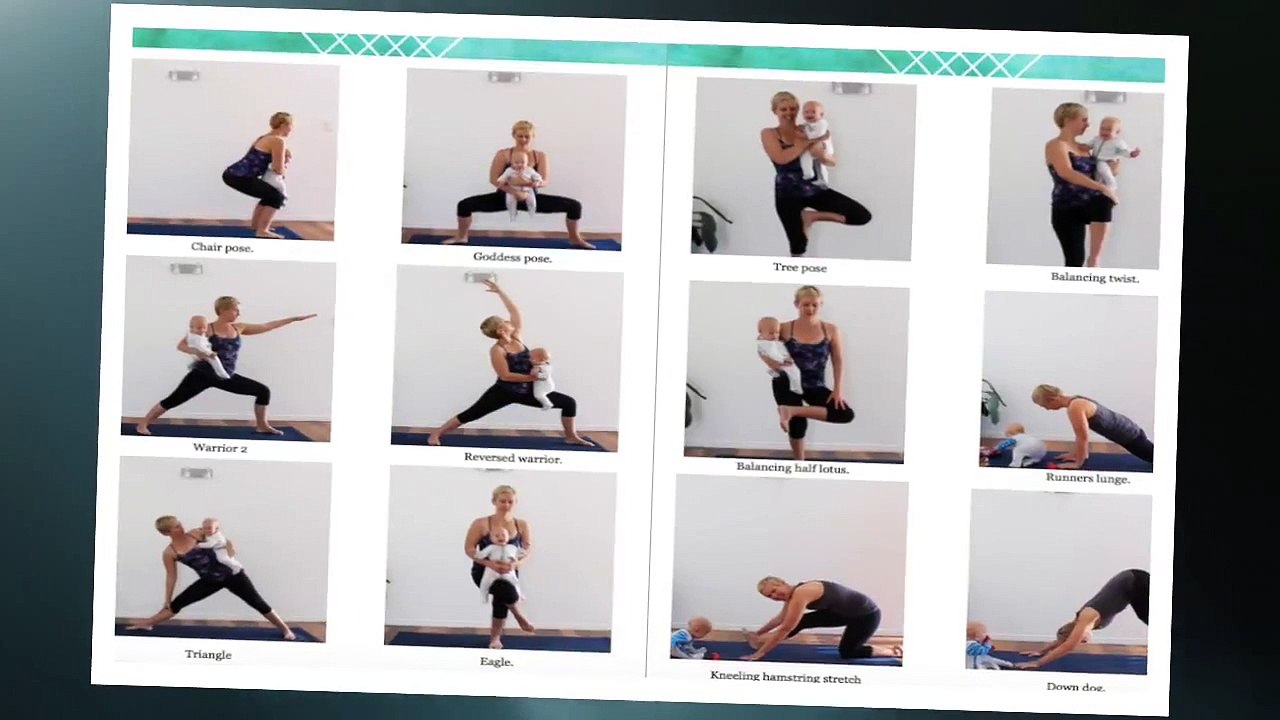 Chair pose.

Goddess pose.

Warrior 2

Reversed warrior.

Triangle

Eagle.

Tree pose

Balancing twist.

Balancing half lotus.

Runners lunge.

Kneeling hamstring stretch

Down dog.