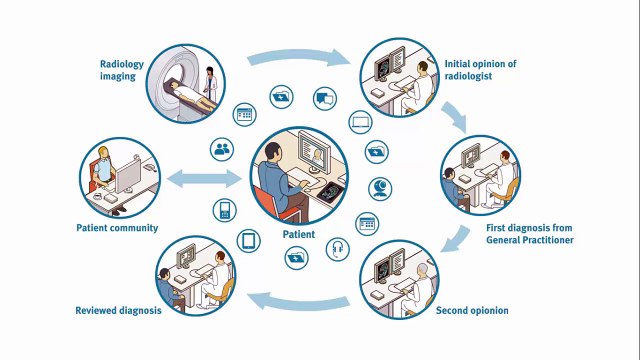 Radiology imaging

Initial opinion of radiologist

Patient community

Patient

First diagnosis from General Practitioner

Reviewed diagnosis

Second opionion