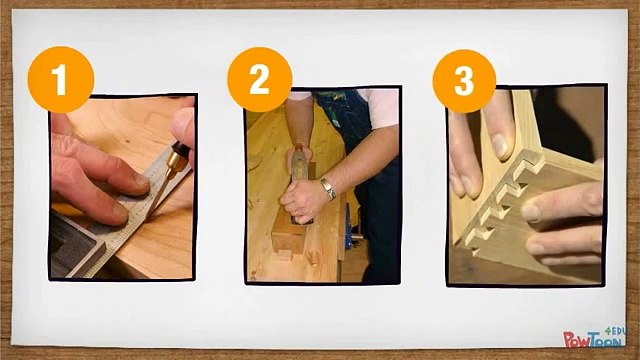 1

2

3

PowToon 4EDU