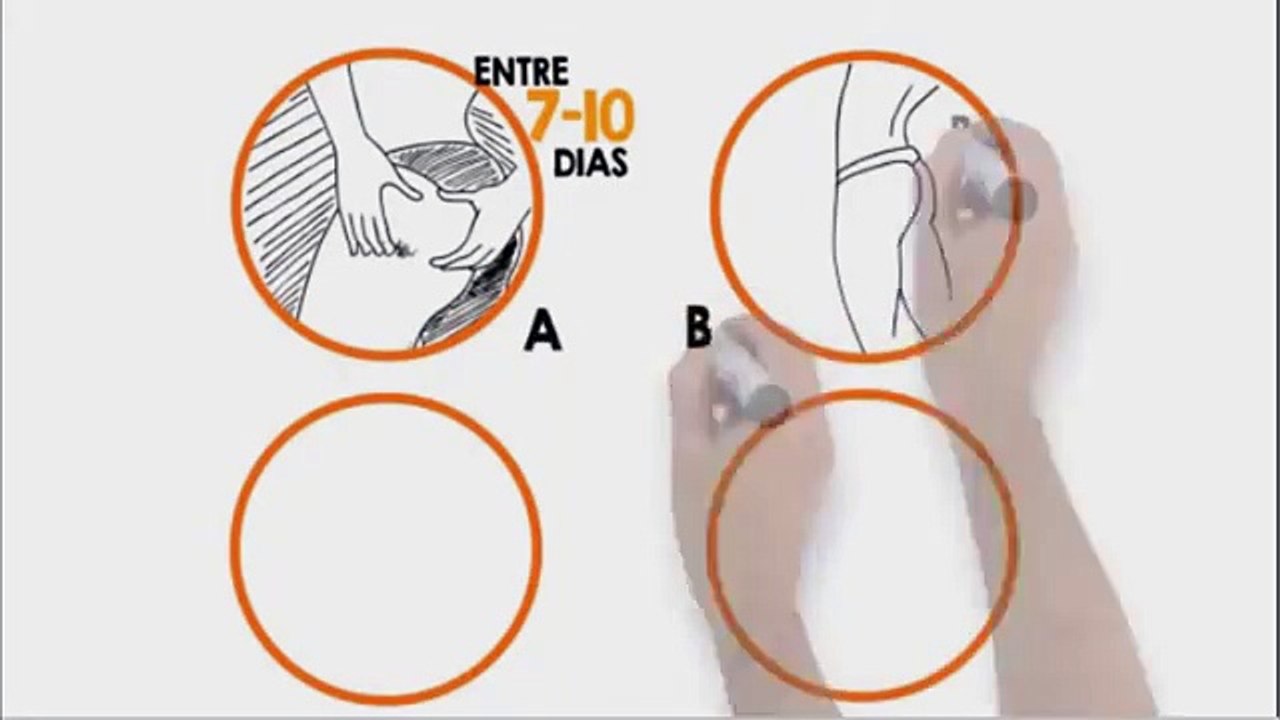 ENTRE
7-10
DIAS

A

B