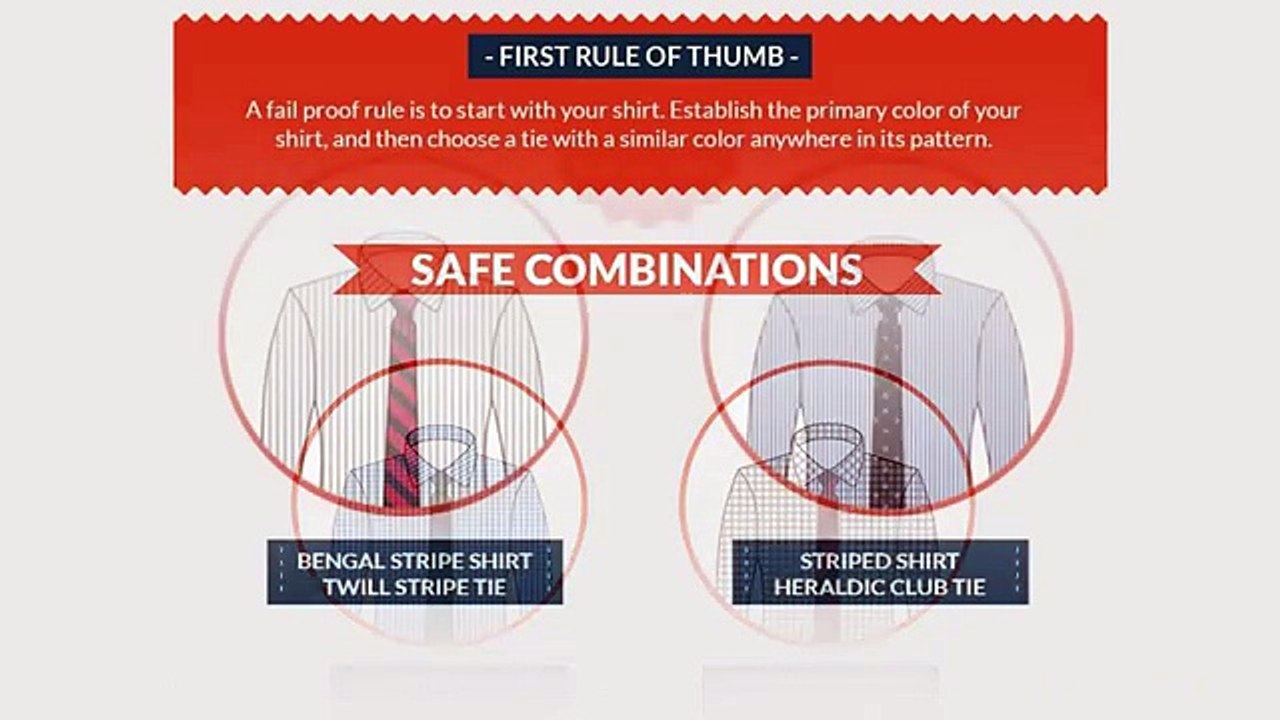 - FIRST RULE OF THUMB -

A fail proof rule is to start with your shirt. Establish the primary color of your shirt, and then choose a tie with a similar color anywhere in its pattern.

SAFE COMBINATIONS

BENGAL STRIPE SHIRT
TWILL STRIPE TIE

STRIPED SHIRT
HERALDIC CLUB TIE