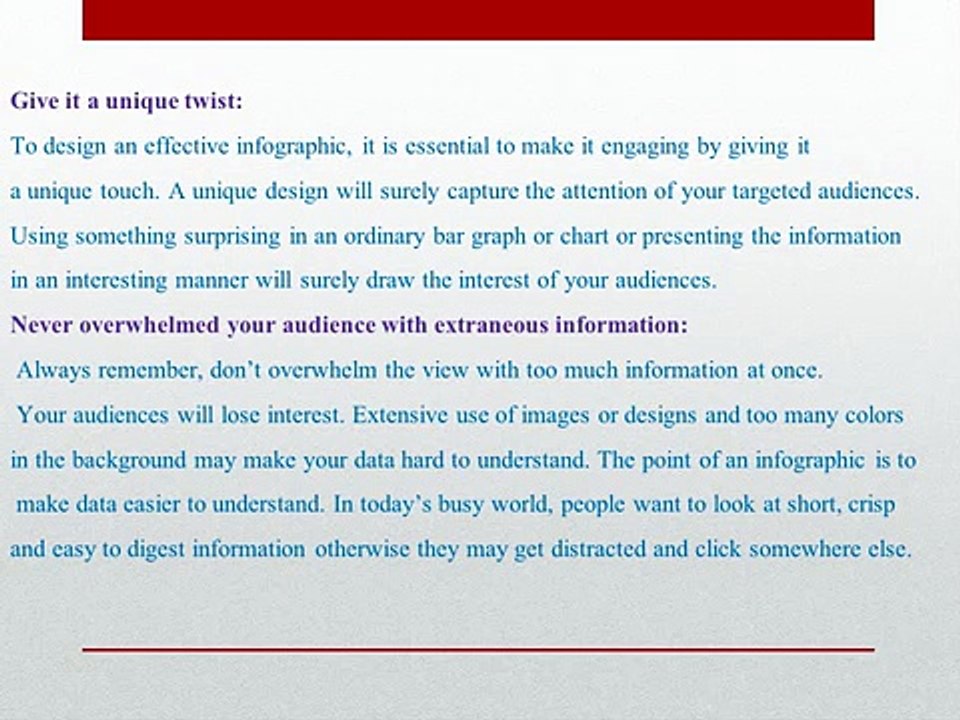 Give it a unique twist:

To design an effective infographic, it is essential to make it engaging by giving it a unique touch. A unique design will surely capture the attention of your targeted audiences. Using something surprising in an ordinary bar graph or chart or presenting the information in an interesting manner will surely draw the interest of your audiences.

Never overwhelmed your audience with extraneous information:

Always remember, don't overwhelm the view with too much information at once. Your audiences will lose interest. Extensive use of images or designs and too many colors in the background may make your data hard to understand. The point of an infographic is to make data easier to understand. In today's busy world, people want to look at short, crisp and easy to digest information otherwise they may get distracted and click somewhere else.