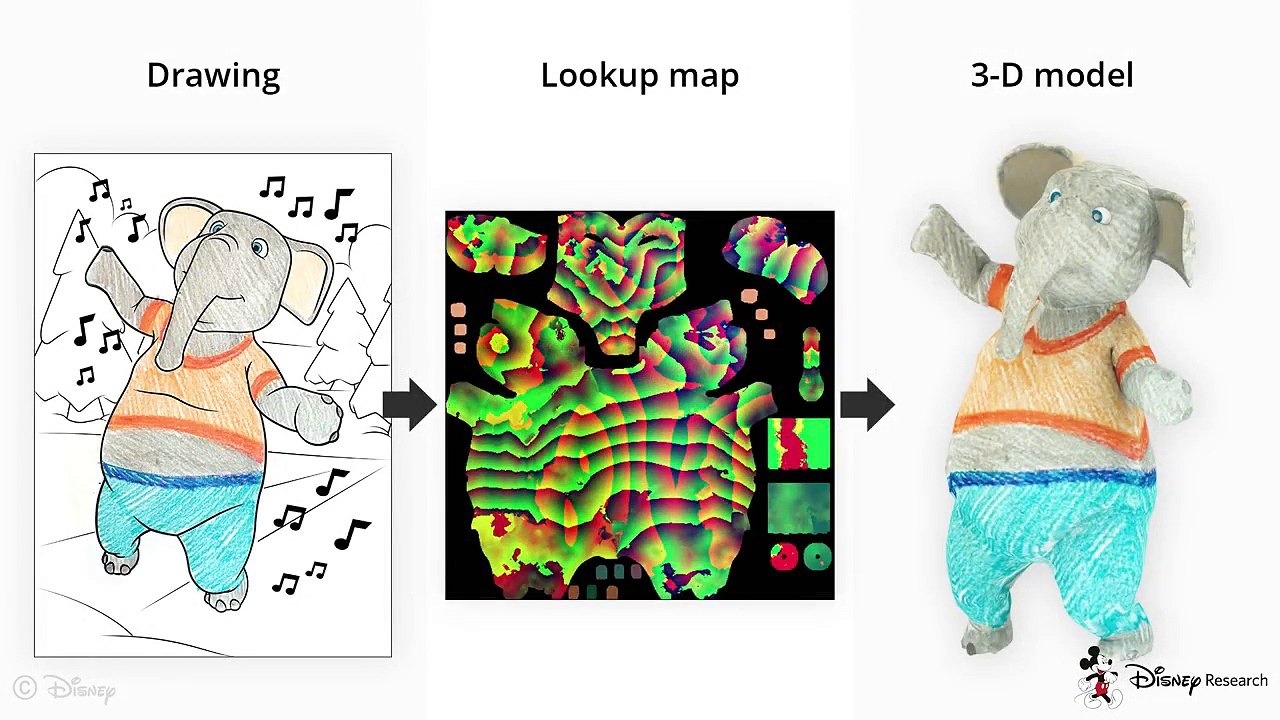 Drawing

Lookup map

3-D model

© Disney

Disney Research