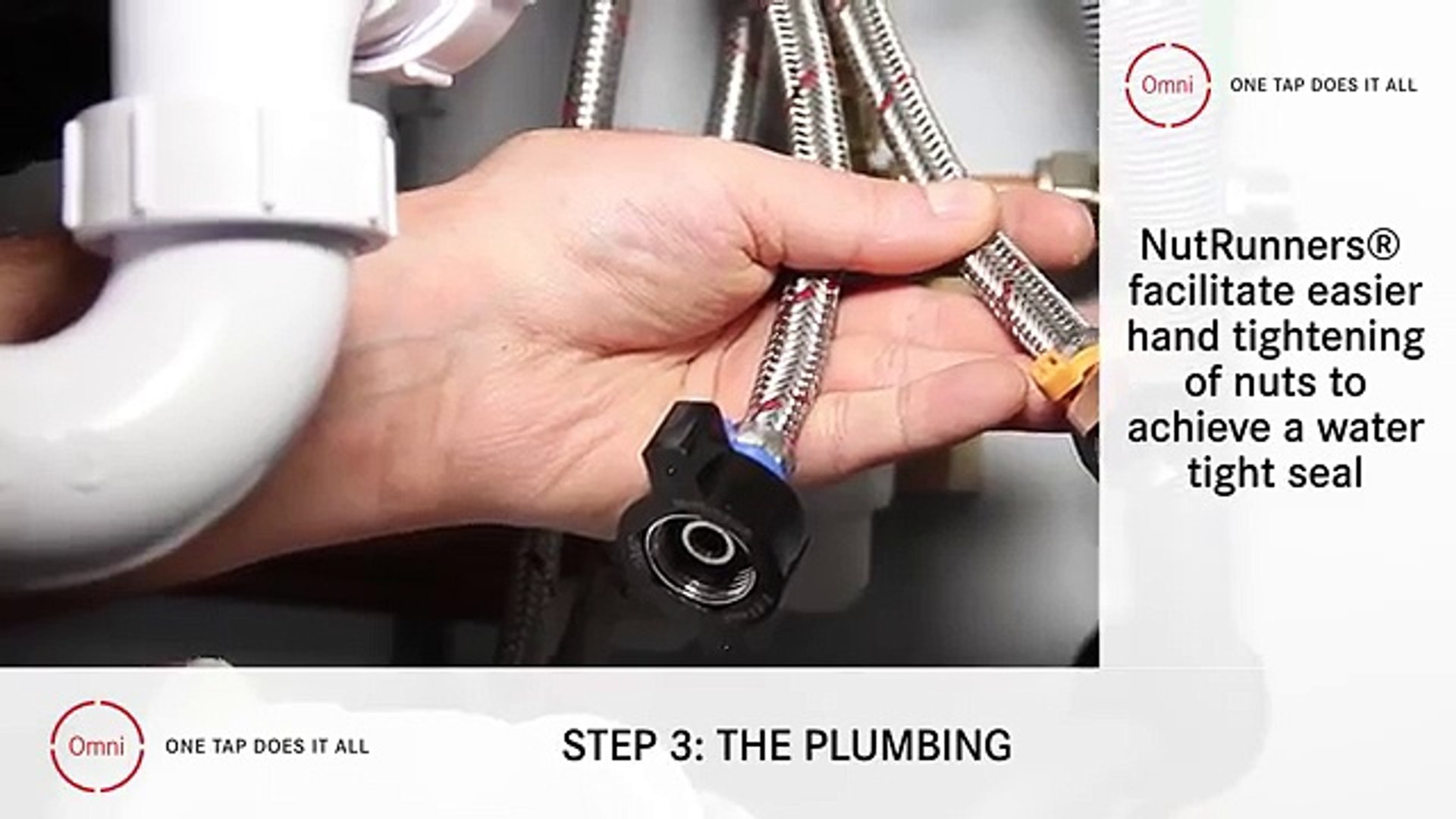 Omni ONE TAP DOES IT ALL

NutRunners® facilitate easier hand tightening of nuts to achieve a water tight seal

Omni ONE TAP DOES IT ALL

STEP 3: THE PLUMBING