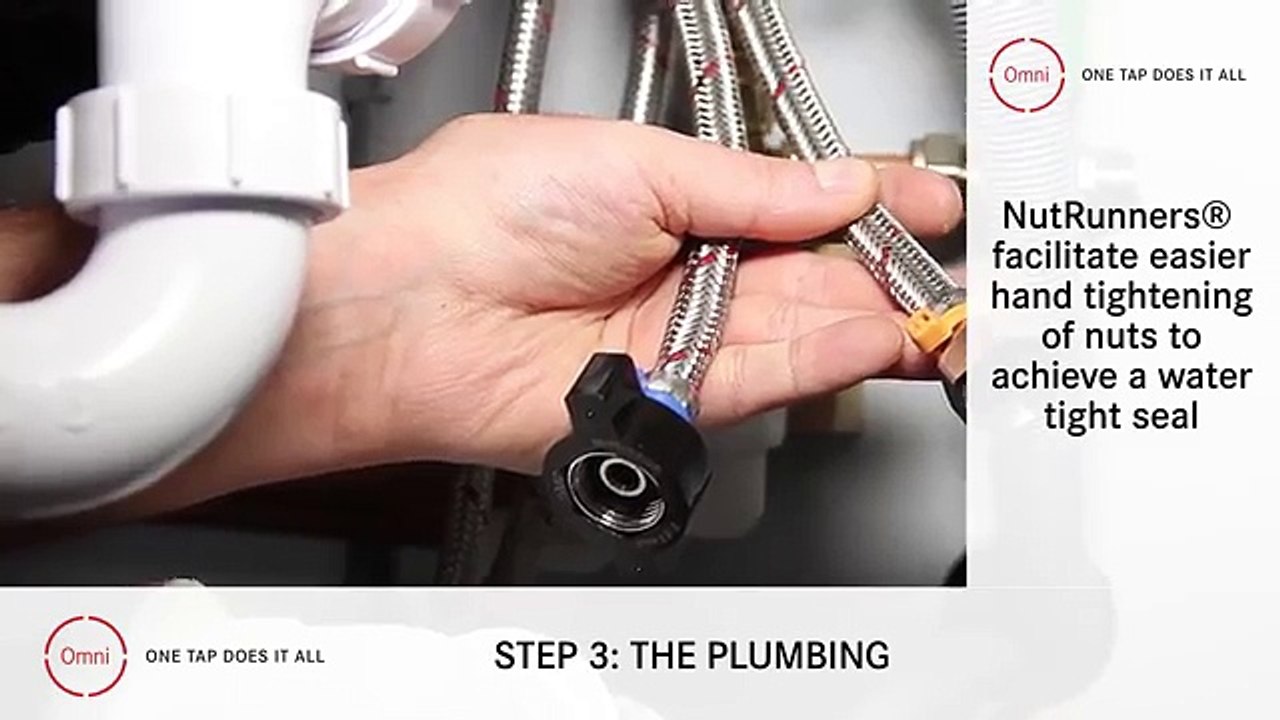 Omni ONE TAP DOES IT ALL

NutRunners® facilitate easier hand tightening of nuts to achieve a water tight seal

Omni ONE TAP DOES IT ALL

STEP 3: THE PLUMBING