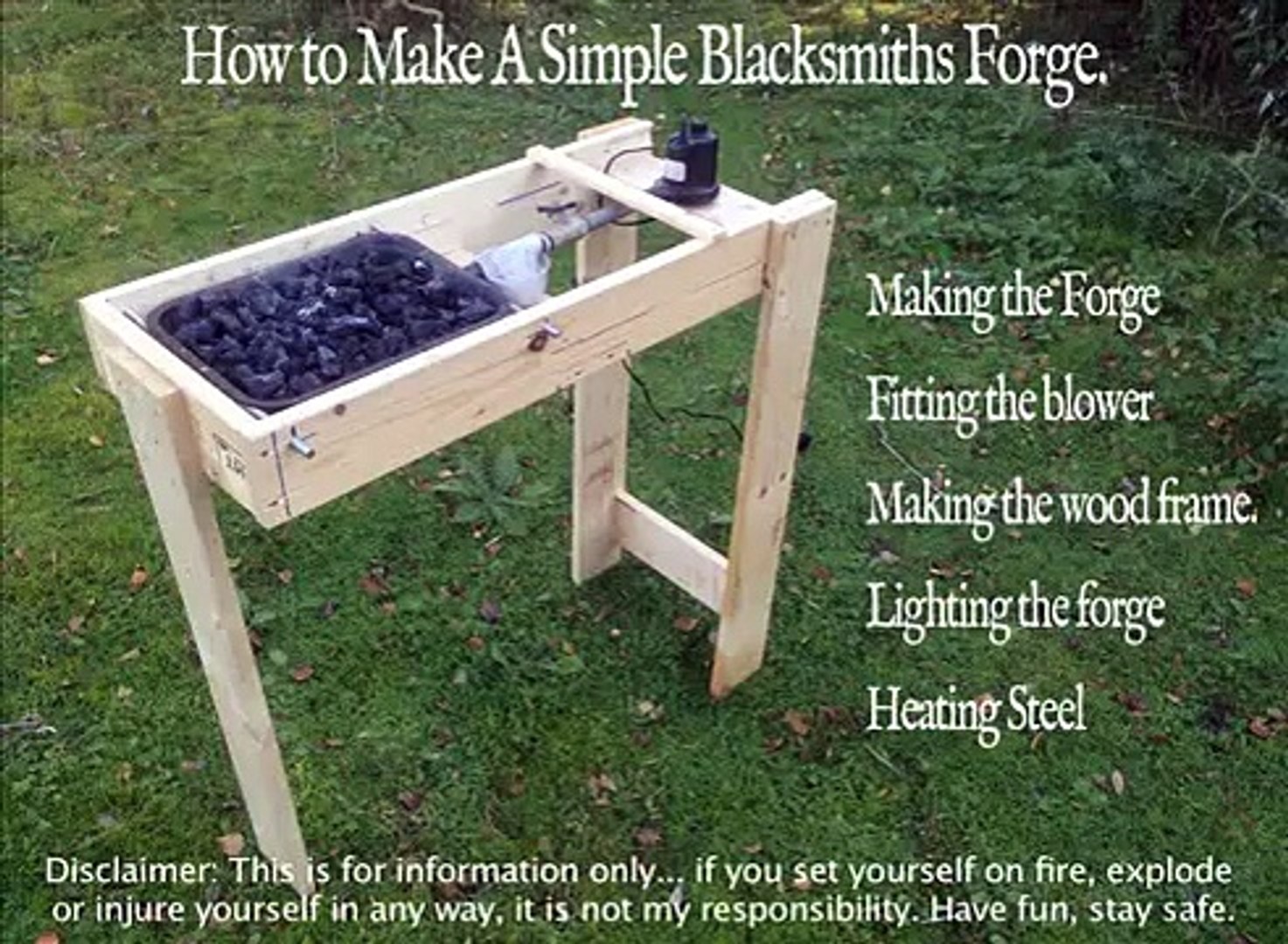 How to Make A Simple Blacksmiths Forge.

Making the Forge

Fitting the blower

Making the wood frame.

Lighting the forge

Heating Steel

Disclaimer: This is for information only... if you set yourself on fire, explode or injure yourself in any way, it is not my responsibility. Have fun, stay safe.