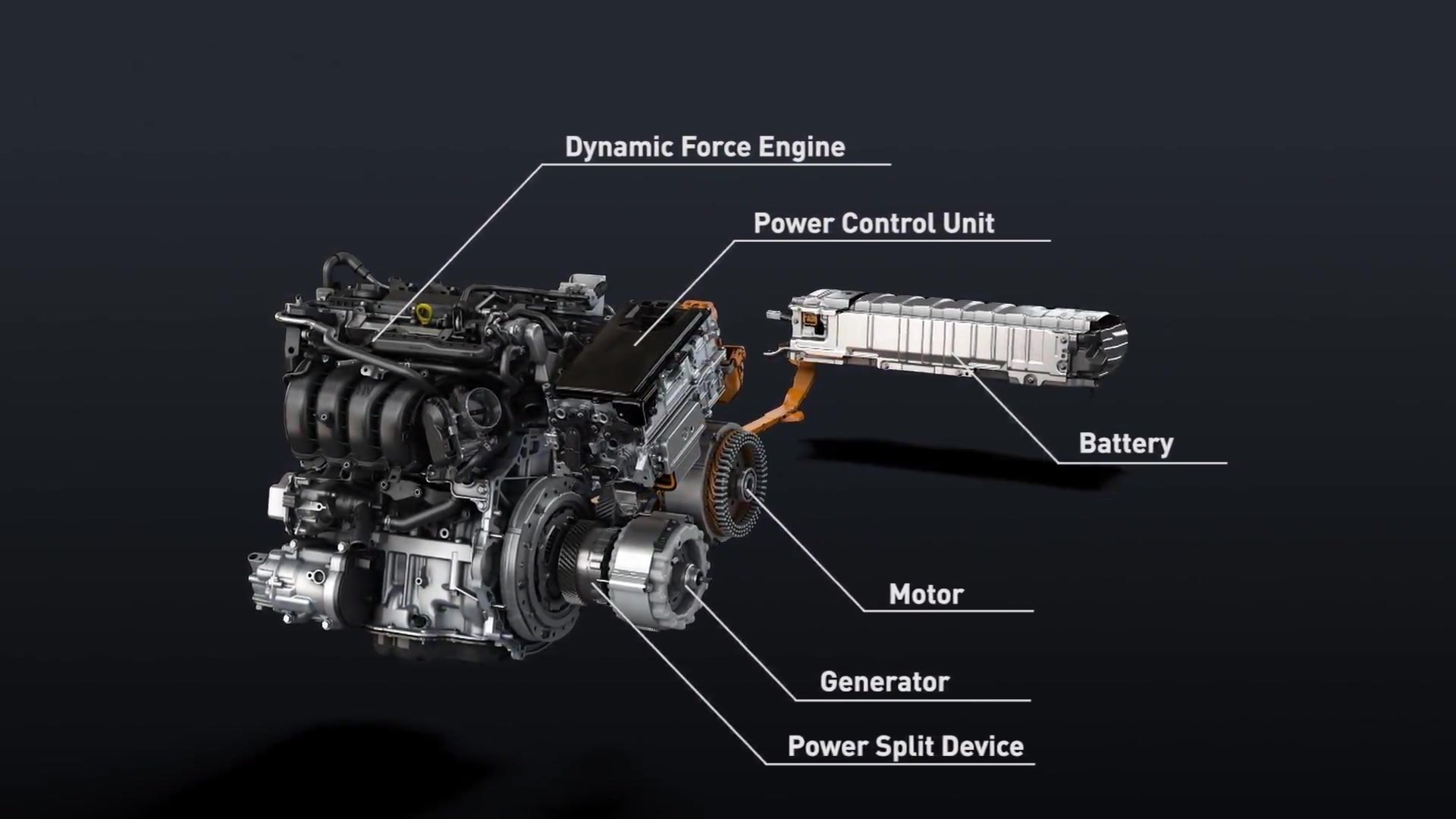 Dynamic Force Engine

Power Control Unit

Battery

Motor

Generator

Power Split Device