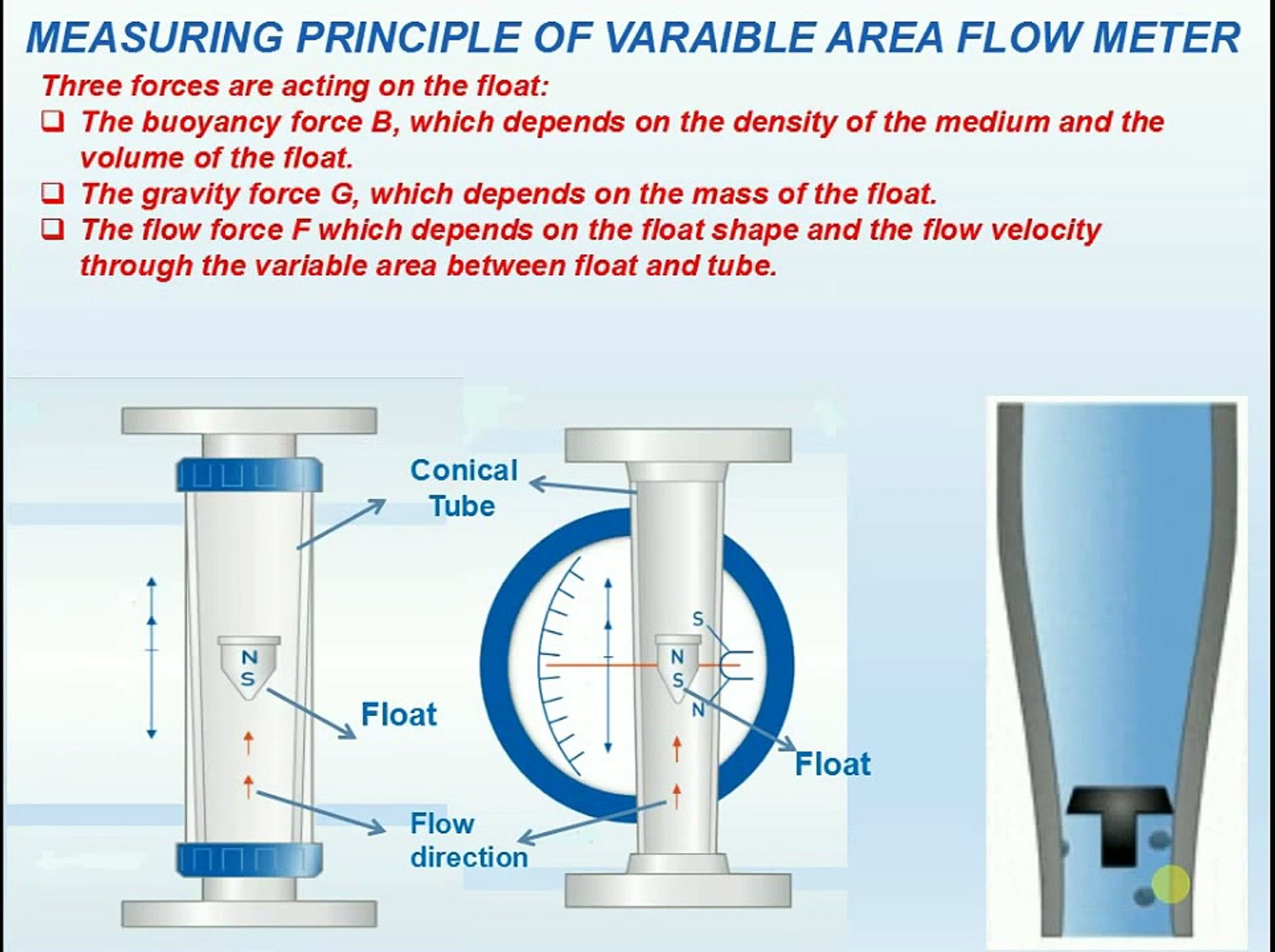 MEASURING PRINCIPLE OF VARAIBLE AREA FLOW METER

Three forces are acting on the float:

❑ The buoyancy force B, which depends on the density of the medium and the volume of the float.

❑ The gravity force G, which depends on the mass of the float.

❑ The flow force F which depends on the float shape and the flow velocity through the variable area between float and tube.

Conical Tube

N
S

Float

Flow direction

S
N
S
N

Float