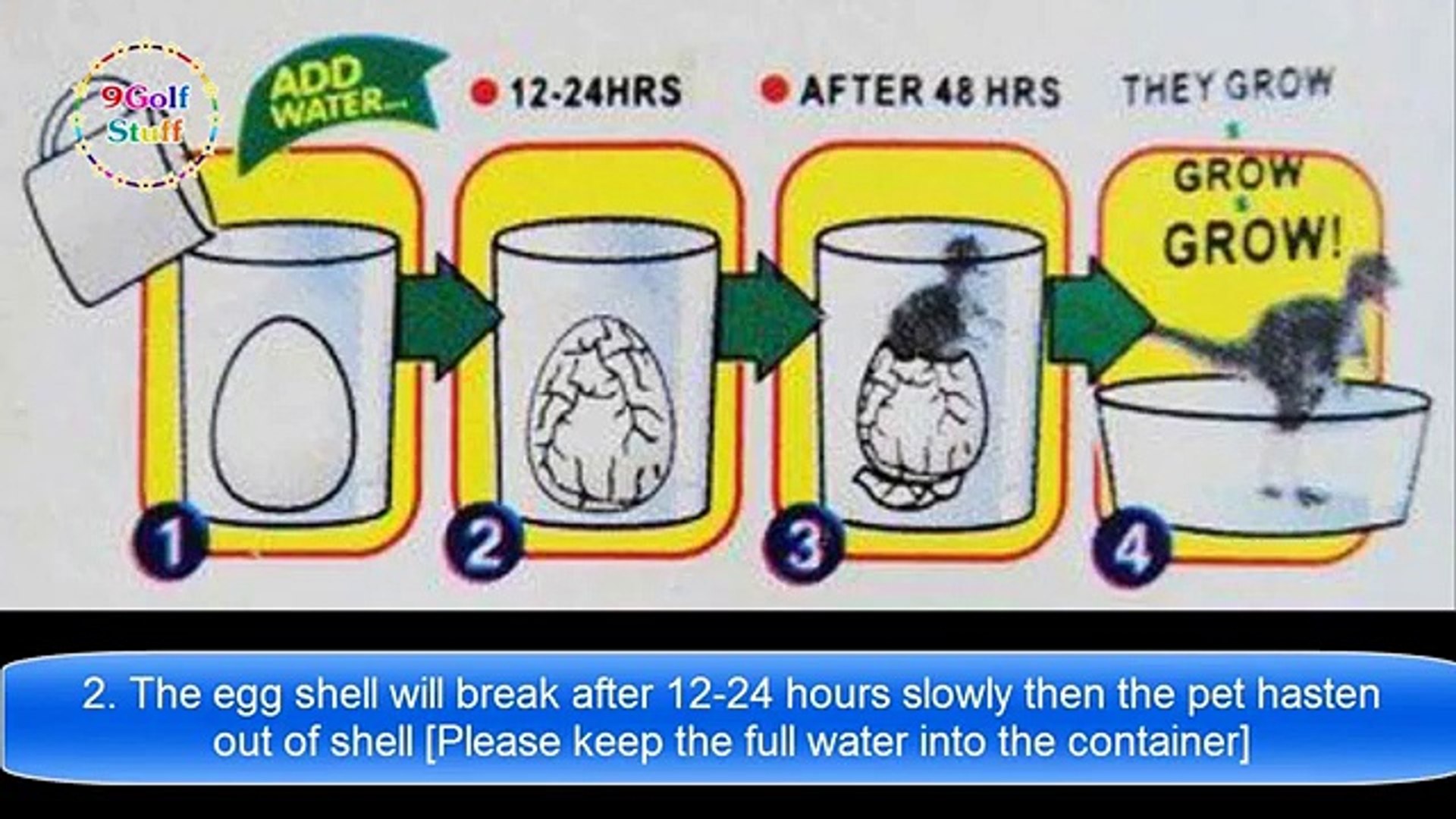 9Golf Stuff

ADD WATER...

12-24HRS

AFTER 48 HRS

THEY GROW GROW GROW!

1

2

3

4

2. The egg shell will break after 12-24 hours slowly then the pet hasten out of shell [Please keep the full water into the container]