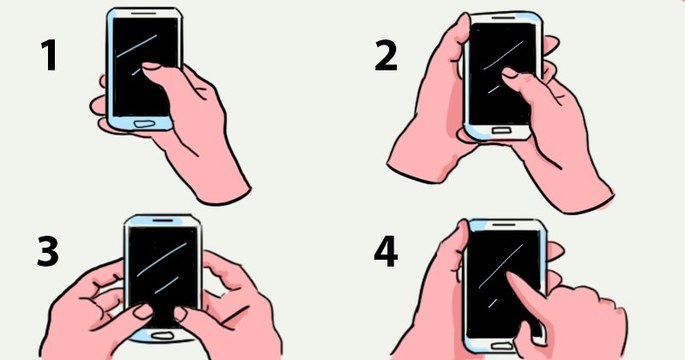 1

2

3

4