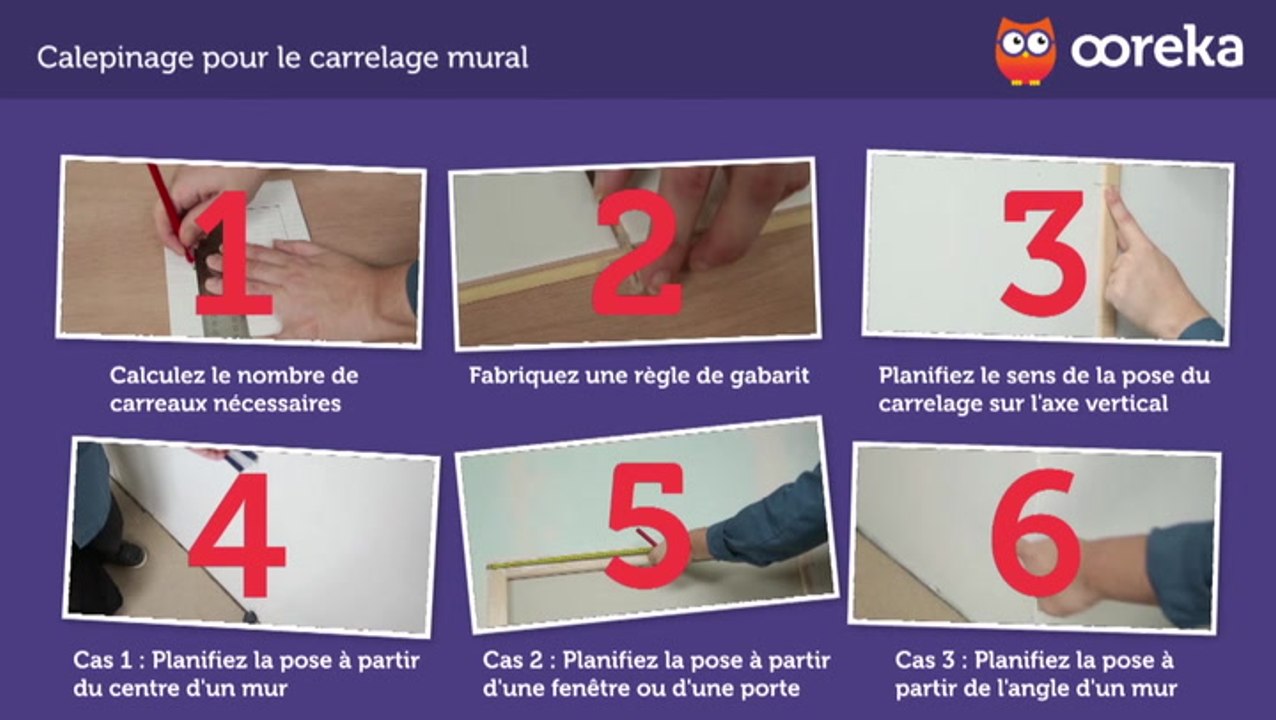 Calepinage pour le carrelage mural

ooreka

1

Calculez le nombre de carreaux nécessaires

2

Fabriquez une règle de gabarit

3

Planifiez le sens de la pose du carrelage sur l'axe vertical

4

Cas 1 : Planifiez la pose à partir du centre d'un mur

5

Cas 2 : Planifiez la pose à partir d'une fenêtre ou d'une porte

6

Cas 3 : Planifiez la pose à partir de l'angle d'un mur