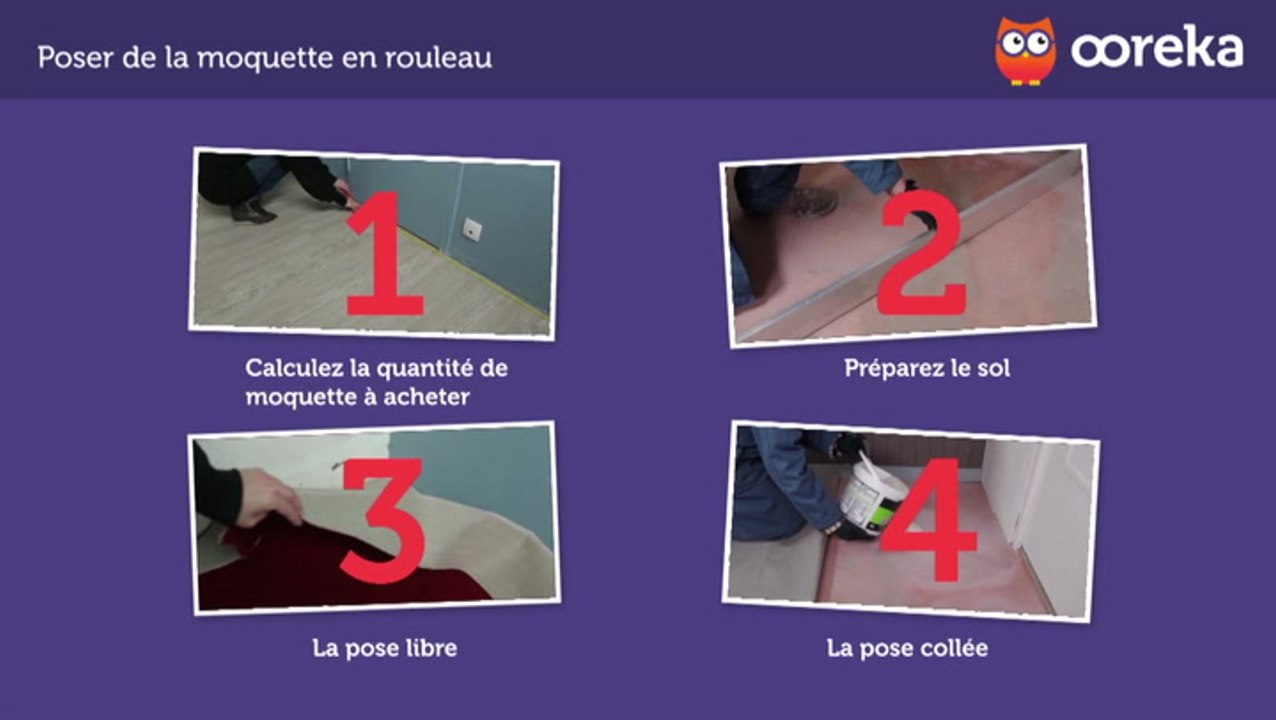 Poser de la moquette en rouleau

ooreka

1

Calculez la quantité de moquette à acheter

2

Préparez le sol

3

La pose libre

4

La pose collée