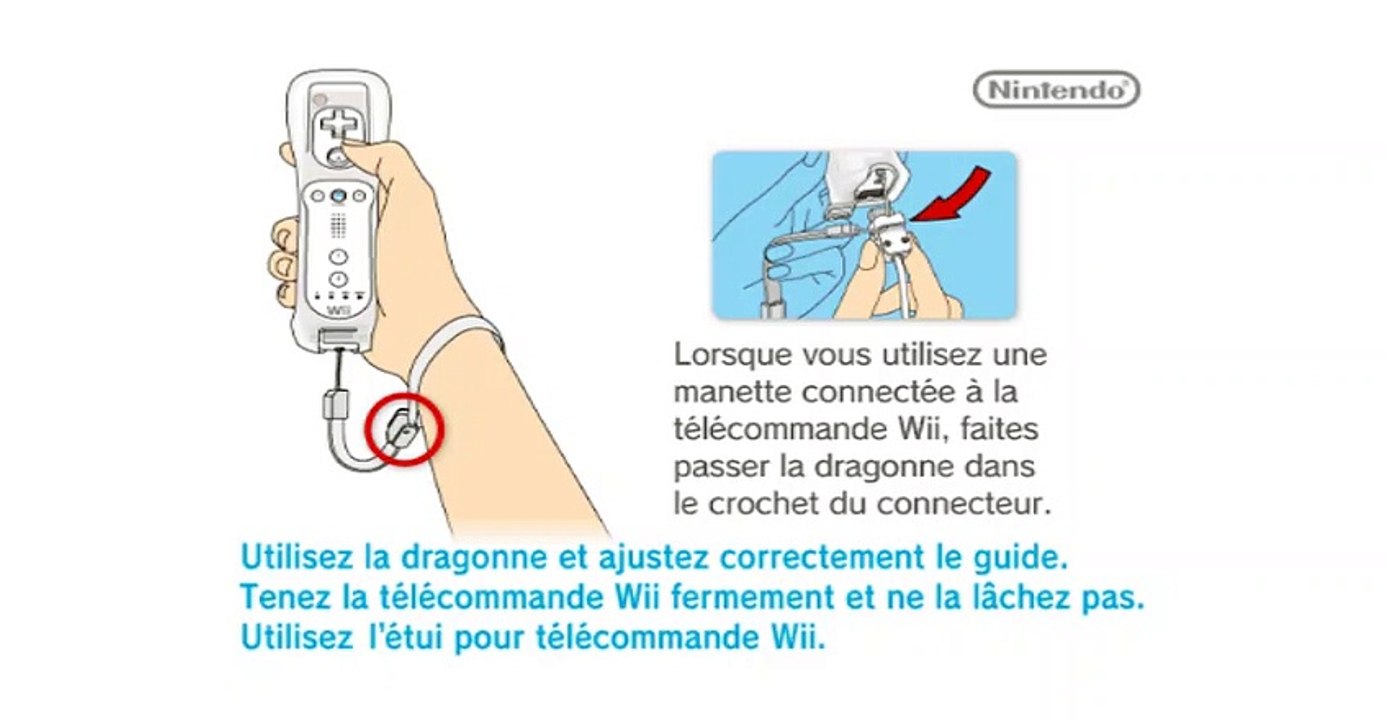 Nintendo

Wii

Lorsque vous utilisez une manette connectée à la télécommande Wii, faites passer la dragonne dans le crochet du connecteur.

Utilisez la dragonne et ajustez correctement le guide.
Tenez la télécommande Wii fermement et ne la lâchez pas.
Utilisez l'étui pour télécommande Wii.