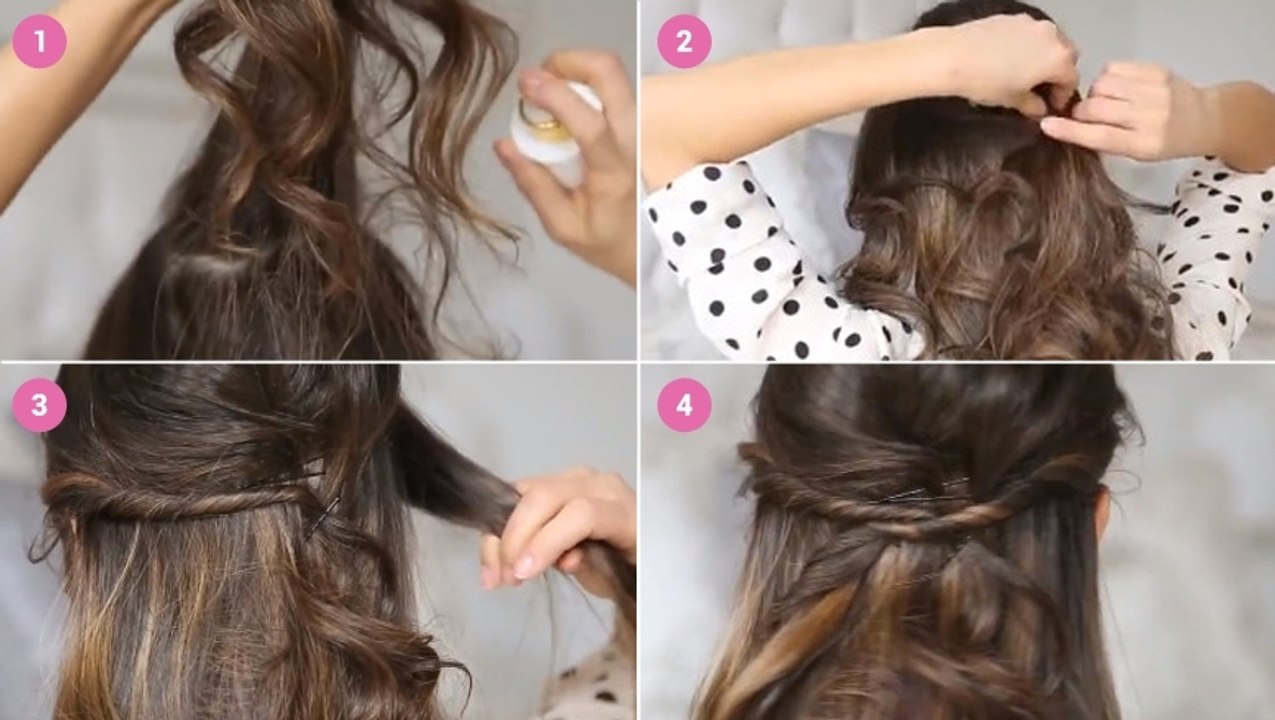 1

2

3

4