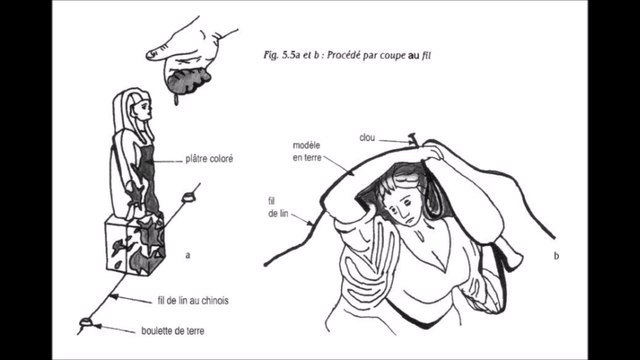 Fig. 5.5a et b : Procédé par coupe au fil

plâtre coloré

a

fil de lin au chinois

boulette de terre

clou

modèle en terre

fil de lin

b