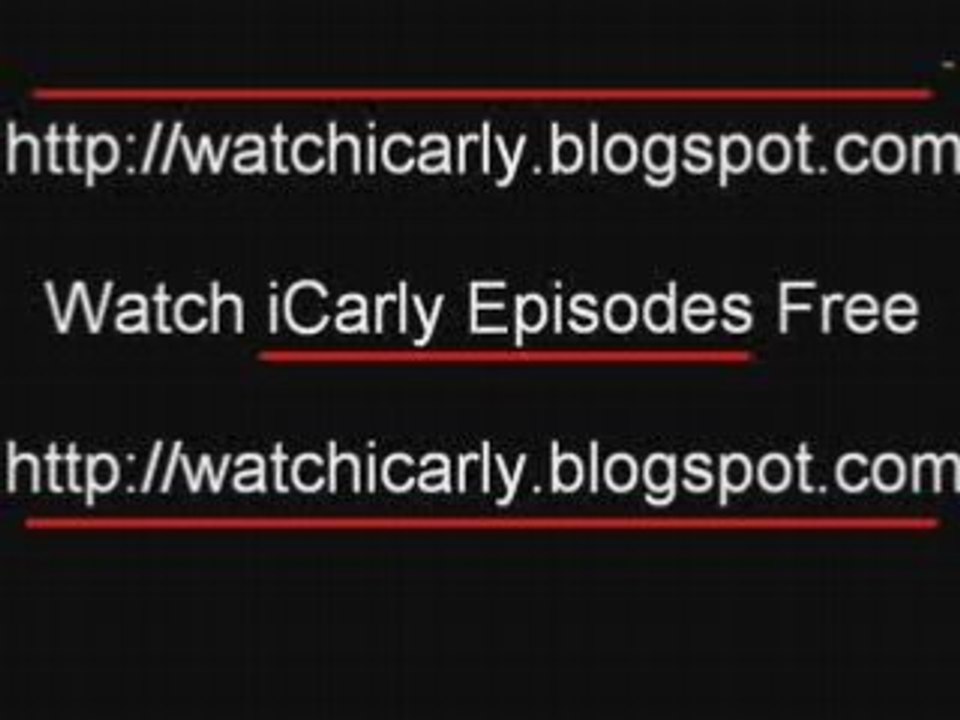 http://watchicarly.blogspot.com

Watch iCarly Episodes Free

http://watchicarly.blogspot.com