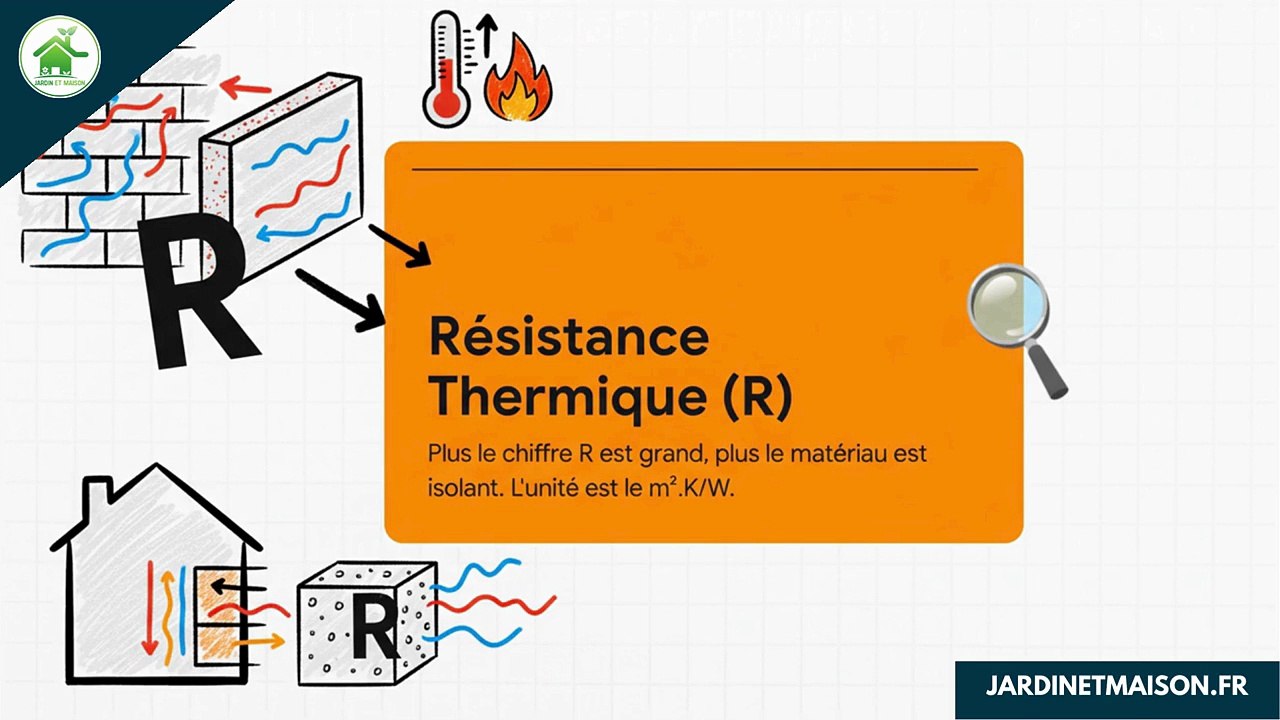 JARDIN ET MAISON

R

Résistance Thermique (R)

Plus le chiffre R est grand, plus le matériau est isolant. L'unité est le $m^2.K/W$.

R

JARDINETMAISON.FR